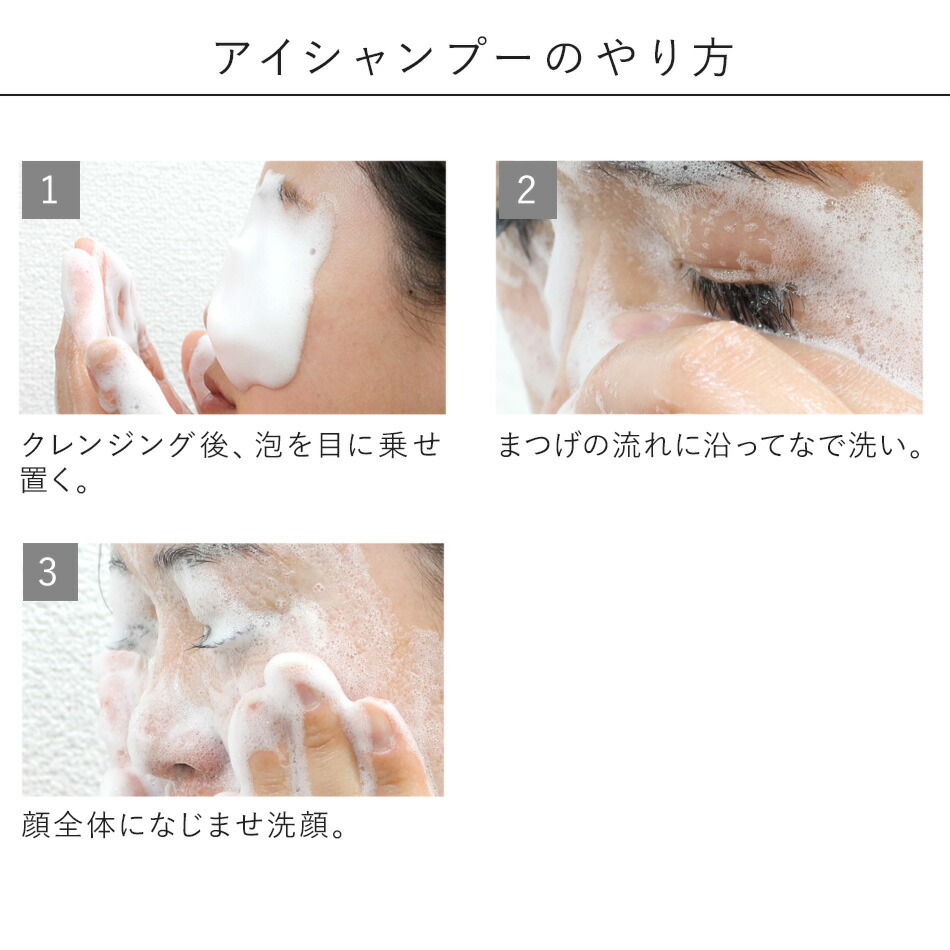 アイシャンプーのやり方

1

クレンジング後、泡を目に乗せ置く。

2

まつげの流れに沿ってなで洗い。

3

顔全体になじませ洗顔。