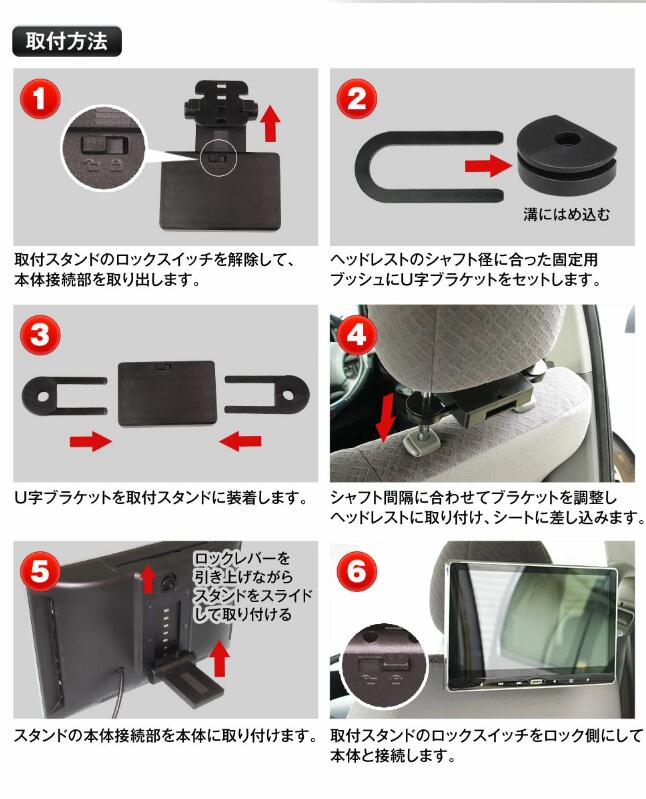 取付方法

1

取付スタンドのロックスイッチを解除して、本体接続部を取り出します。

2

溝にはめ込む

ヘッドレストのシャフト径に合った固定用ブッシュにU字ブラケットをセットします。

3

U字ブラケットを取付スタンドに装着します。

4

シャフト間隔に合わせてブラケットを調整しヘッドレストに取り付け、シートに差し込みます。

5

ロックレバーを引き上げながらスタンドをスライドして取り付ける

スタンドの本体接続部を本体に取り付けます。

6

取付スタンドのロックスイッチをロック側にして本体と接続します。