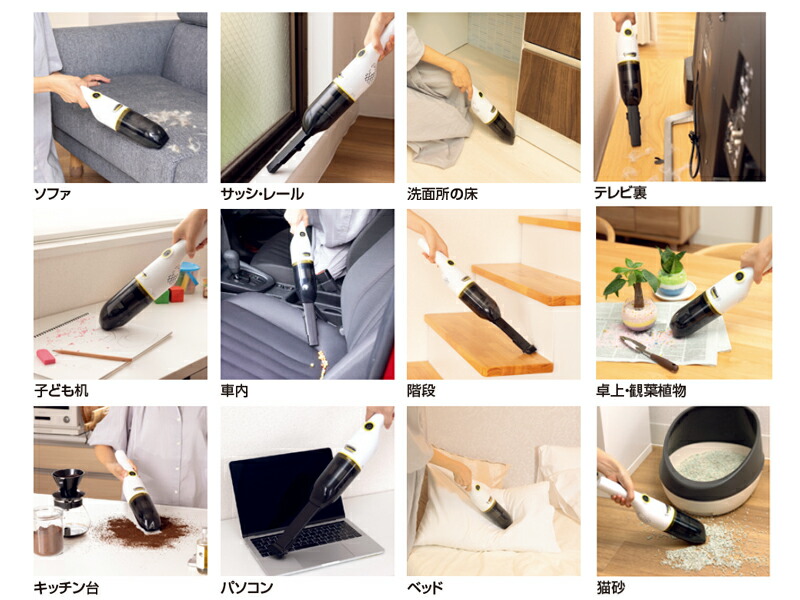 ソファ

サッシ・レール

洗面所の床

テレビ裏

子ども机

車内

階段

卓上・観葉植物

キッチン台

パソコン

ベッド

猫砂