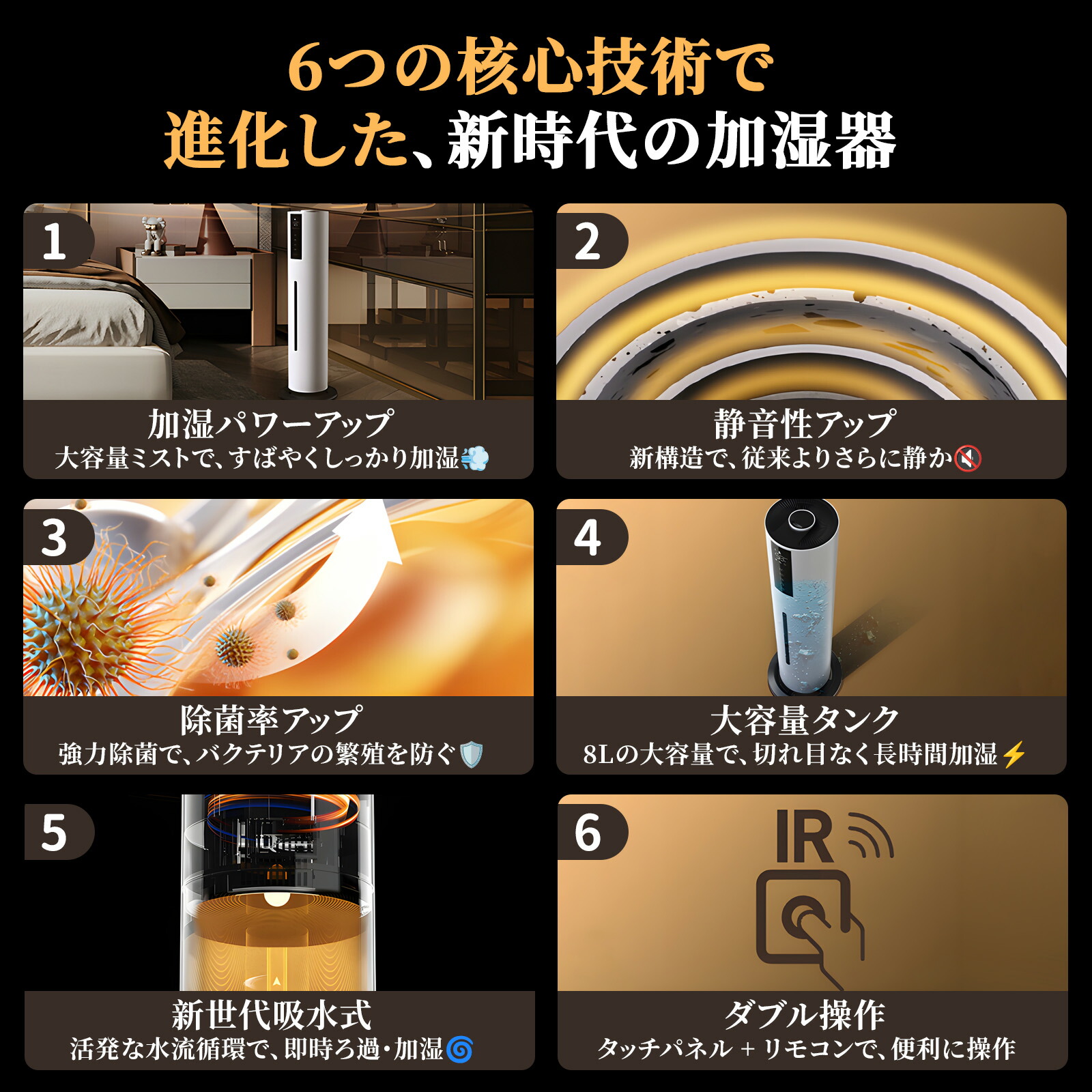 6つの核心技術で
進化した、新時代の加湿器

1
加湿パワーアップ
大容量ミストで、すばやくしっかり加湿💨

2
静音性アップ
新構造で、従来よりさらに静か🔇

3
除菌率アップ
強力除菌で、バクテリアの繁殖を防ぐ🛡️

4
大容量タンク
8Lの大容量で、切れ目なく長時間加湿⚡

5
新世代吸水式
活発な水流循環で、即時ろ過・加湿🌀

6
IR
ダブル操作
タッチパネル + リモコンで、便利に操作