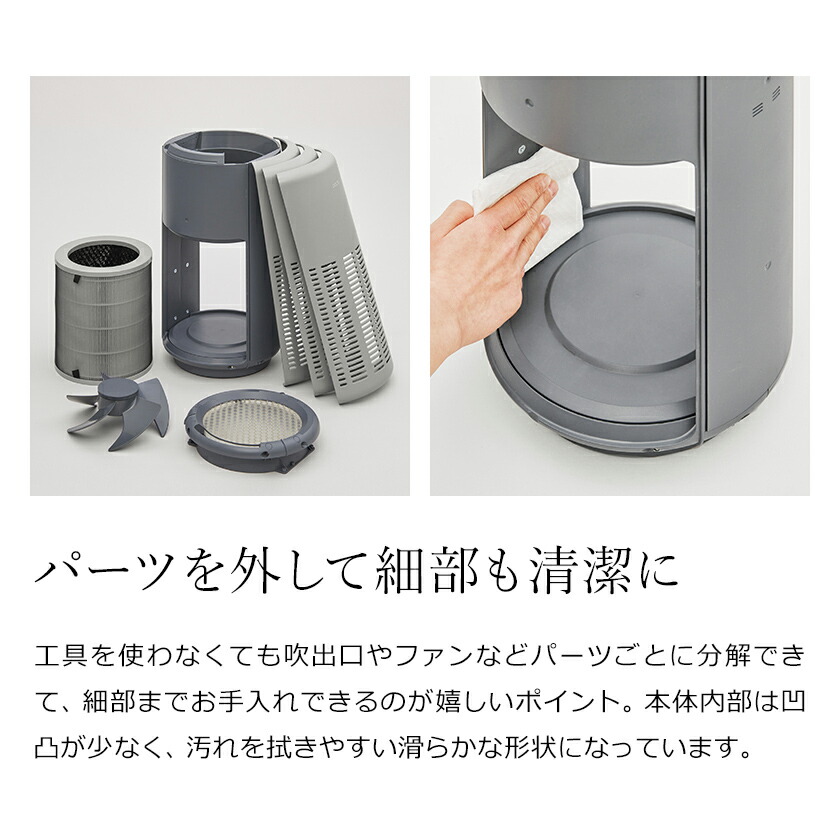 パーツを外して細部も清潔に

工具を使わなくても吹出口やファンなどパーツごとに分解できて、細部までお手入れできるのが嬉しいポイント。本体内部は凹凸が少なく、汚れを拭きやすい滑らかな形状になっています。