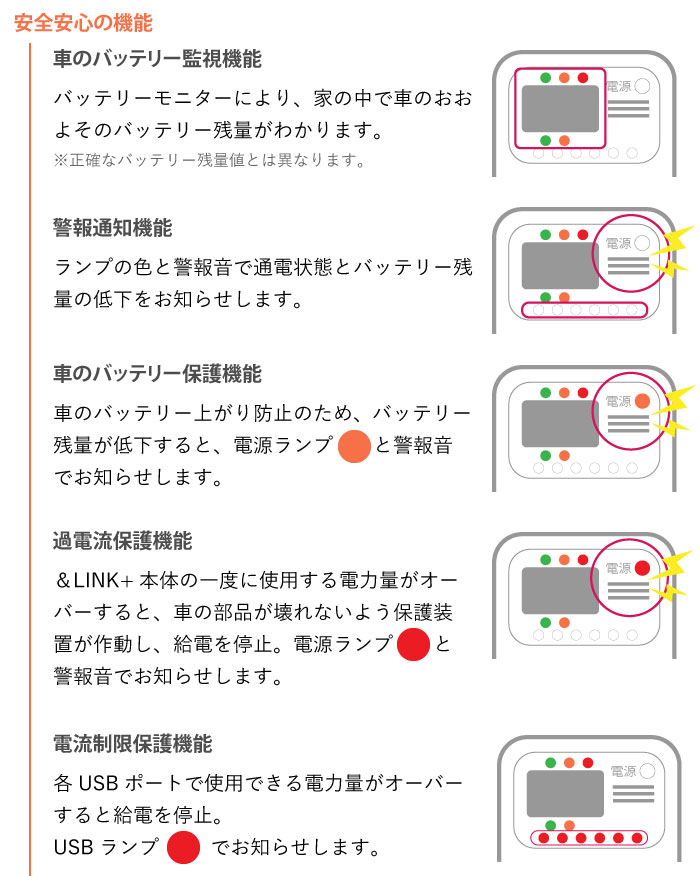 安全安心の機能

車のバッテリー監視機能

バッテリーモニターにより、家の中で車のおおよそのバッテリー残量がわかります。
※正確なバッテリー残量値とは異なります。

電源

警報通知機能

ランプの色と警報音で通電状態とバッテリー残量の低下をお知らせします。

電源

車のバッテリー保護機能

車のバッテリー上がり防止のため、バッテリー残量が低下すると、電源ランプ と警報音でお知らせします。

電源

過電流保護機能

＆LINK+ 本体の一度に使用する電力量がオーバーすると、車の部品が壊れないよう保護装置が作動し、給電を停止。電源ランプ と警報音でお知らせします。

電源

電流制限保護機能

各 USB ポートで使用できる電力量がオーバーすると給電を停止。
USB ランプ でお知らせします。

電源