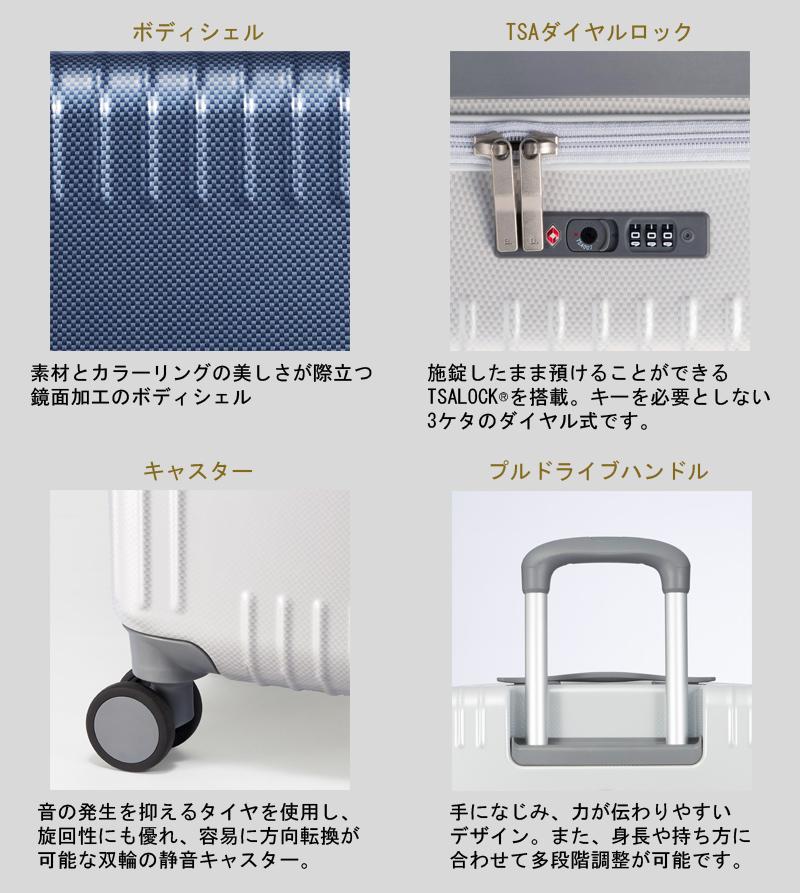 ボディシェル

素材とカラーリングの美しさが際立つ鏡面加工のボディシェル

TSAダイヤルロック

施錠したまま預けることができるTSALOCK®を搭載。キーを必要としない3ケタのダイヤル式です。

キャスター

音の発生を抑えるタイヤを使用し、旋回性にも優れ、容易に方向転換が可能な双輪の静音キャスター。

プルドライブハンドル

手になじみ、力が伝わりやすいデザイン。また、身長や持ち方に合わせて多段階調整が可能です。