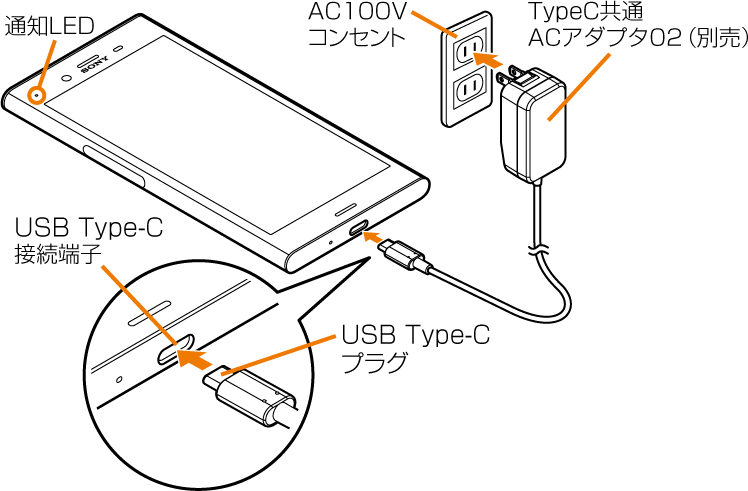 通知LED

SONY

AC100V
コンセント

TypeC共通
ACアダプタ02（別売）

USB Type-C
接続端子

USB Type-C
プラグ