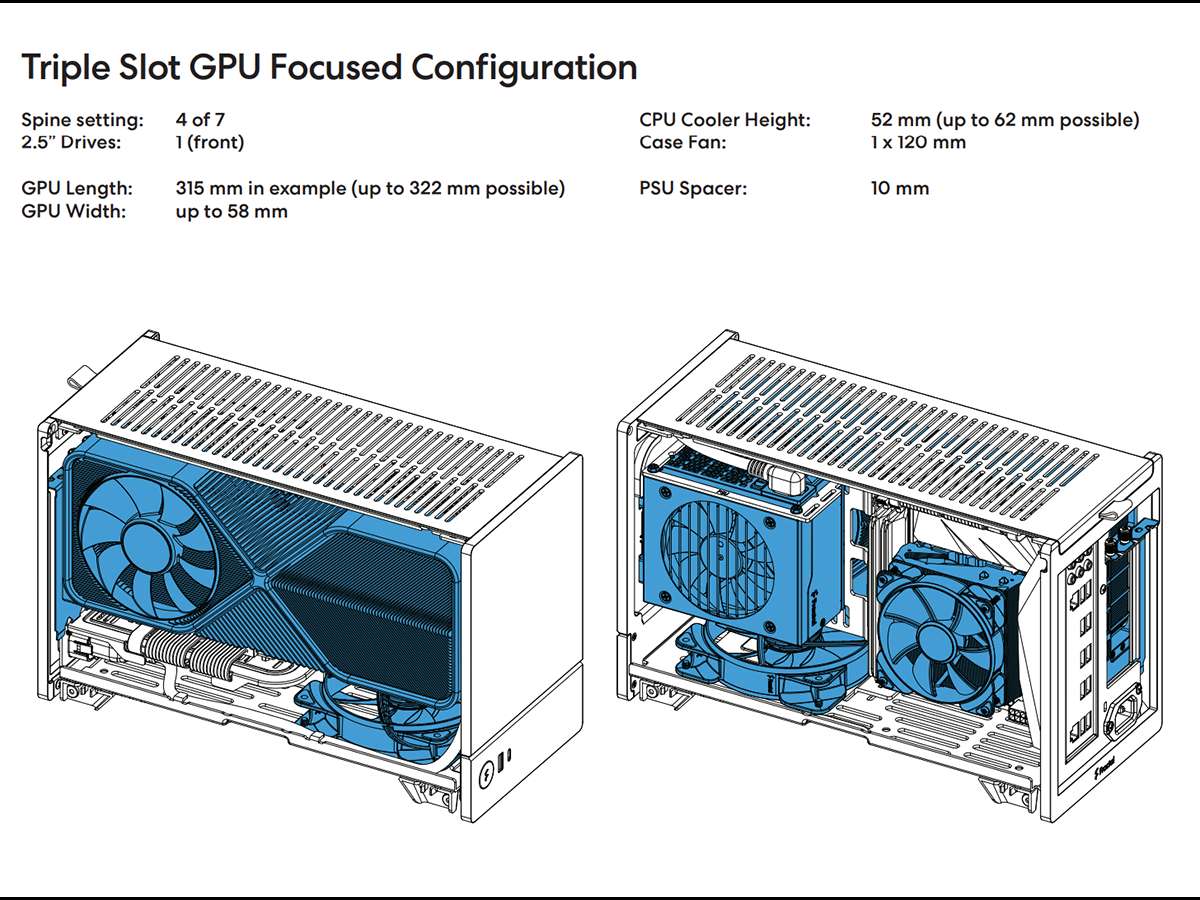 Triple Slot GPU Focused Configuration

Spine setting: 4 of 7
2.5" Drives: 1 (front)

GPU Length: 315 mm in example (up to 322 mm possible)
GPU Width: up to 58 mm

CPU Cooler Height: 52 mm (up to 62 mm possible)
Case Fan: 1 x 120 mm

PSU Spacer: 10 mm