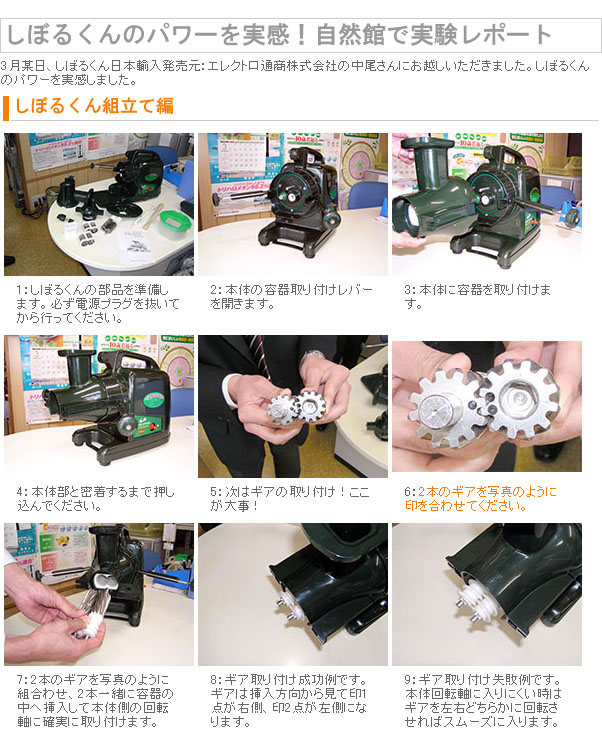 しぼるくんのパワーを実感！自然館で実験レポート

3月某日、しぼるくん日本輸入発売元：エレクトロ通商株式会社の中尾さんにお越しいただきました。しぼるくんのパワーを実感しました。

しぼるくん組立て編

1：しぼるくんの部品を準備します。必ず電源プラグを抜いてから行ってください。

2：本体の容器取り付けレバーを開きます。

3：本体に容器を取り付けます。

4：本体部と密着するまで押し込んでください。

5：次はギアの取り付け！ここが大事！

6：2本のギアを写真のように印を合わせてください。

7：2本のギアを写真のように組合わせ、2本一緒に容器の中へ挿入して本体側の回転軸に確実に取り付けます。

8：ギア取り付け成功例です。ギアは挿入方向から見て印1点が右側、印2点が左側になります。

9：ギア取り付け失敗例です。本体回転軸に入りにくい時はギアを左右どちらかに回転させればスムーズに入ります。