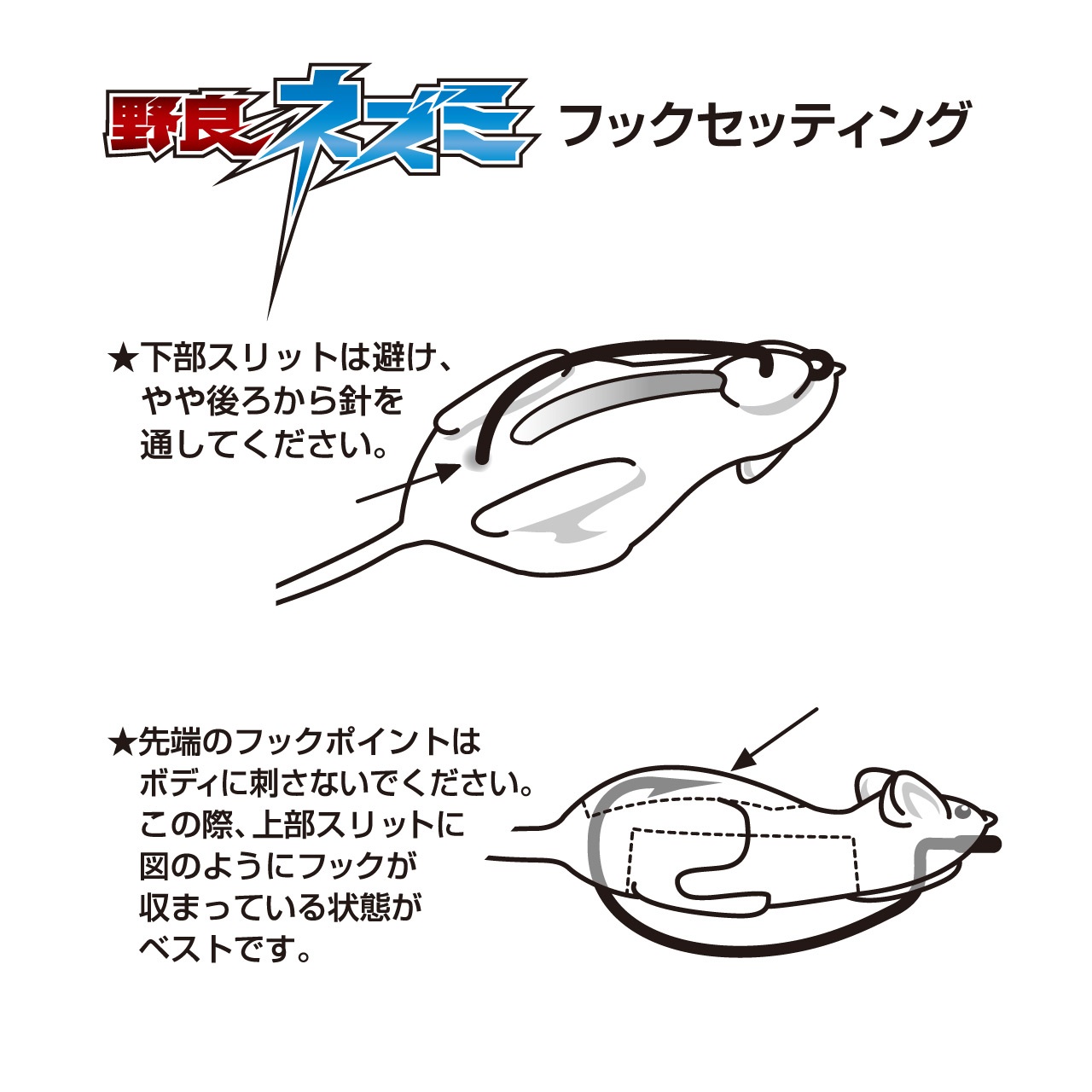 野良ネズミ フックセッティング

★下部スリットは避け、やや後ろから針を通してください。

★先端のフックポイントはボディに刺さないでください。この際、上部スリットに図のようにフックが収まっている状態がベストです。