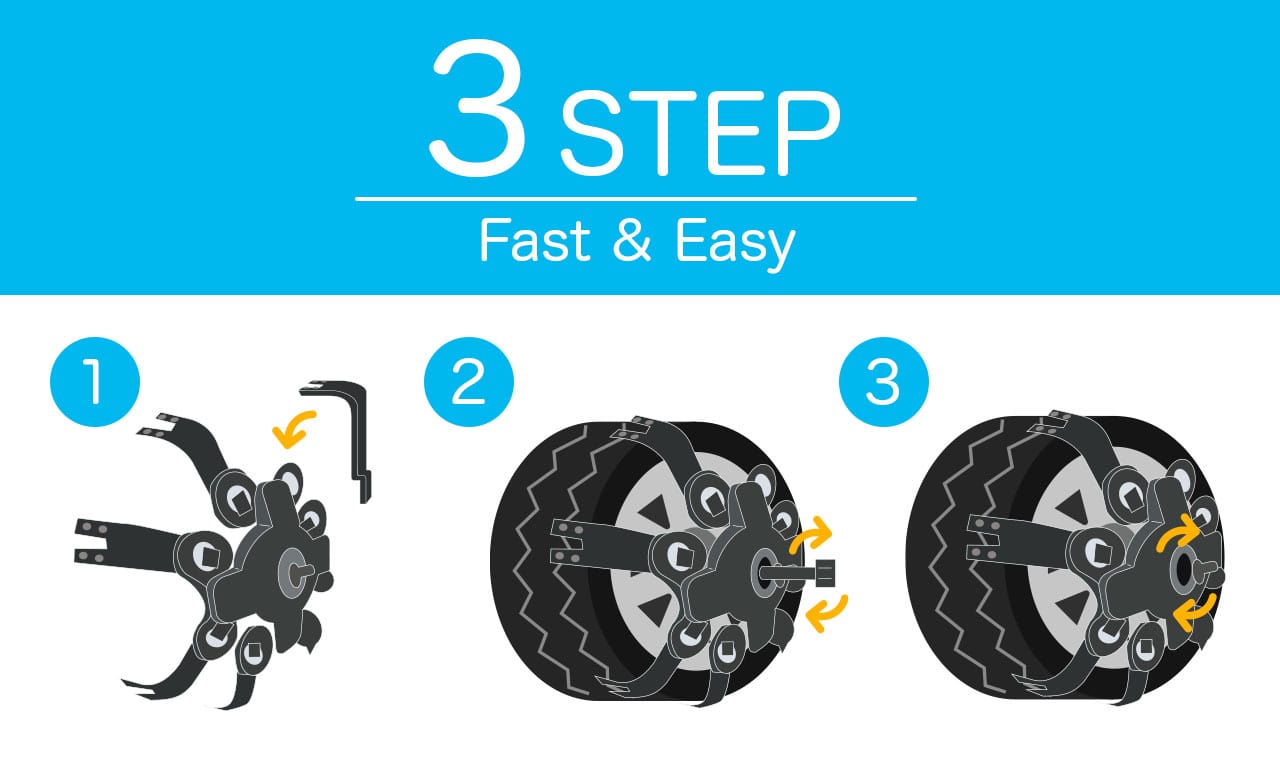 3 STEP

Fast & Easy

1

2

3