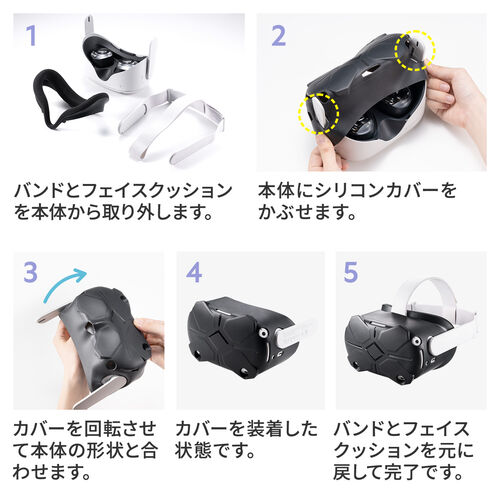 1

バンドとフェイスクッションを本体から取り外します。

2

本体にシリコンカバーをかぶせます。

3

カバーを回転させて本体の形状と合わせます。

4

カバーを装着した状態です。

5

バンドとフェイスクッションを元に戻して完了です。