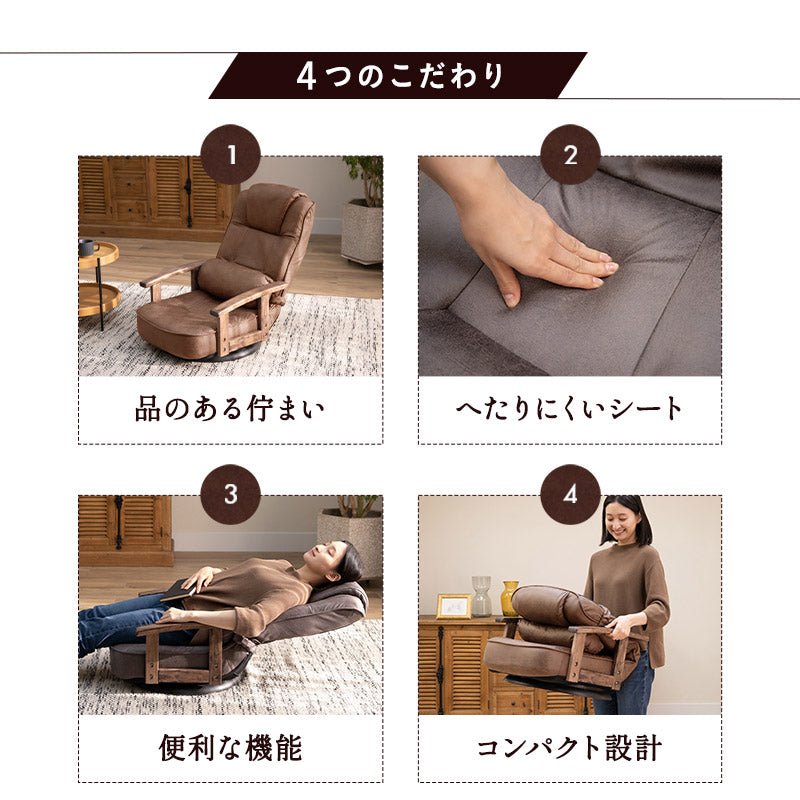 ４つのこだわり

1

品のある佇まい

2

へたりにくいシート

3

便利な機能

4

コンパクト設計