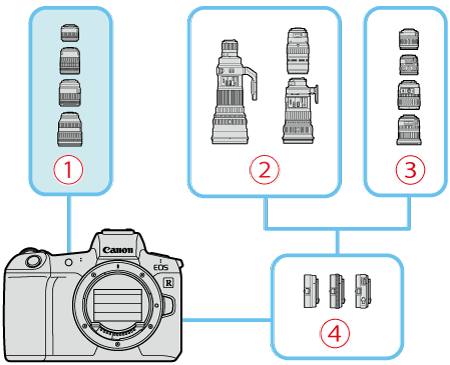 ①
②
③
Canon
EOS
R
④