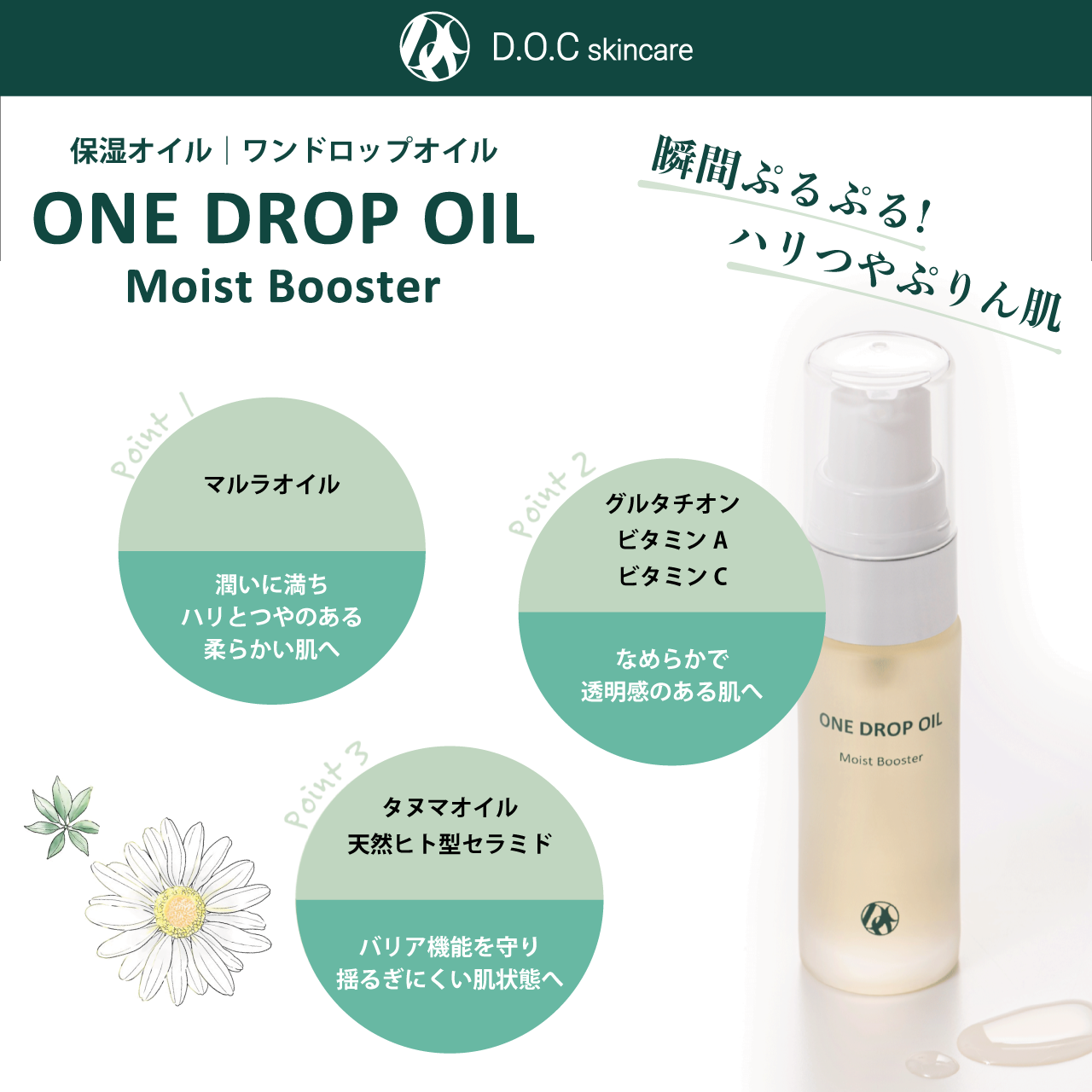 D.O.C skincare

保湿オイル｜ワンドロップオイル

ONE DROP OIL

Moist Booster

瞬間ぷるぷる!
ハリつやぷりん肌

Point 1

マルラオイル

潤いに満ち
ハリとつやのある
柔らかい肌へ

Point 2

グルタチオン
ビタミンA
ビタミンC

なめらかで
透明感のある肌へ

Point 3

タヌマオイル
天然ヒト型セラミド

バリア機能を守り
揺るぎにくい肌状態へ

ONE DROP OIL
Moist Booster