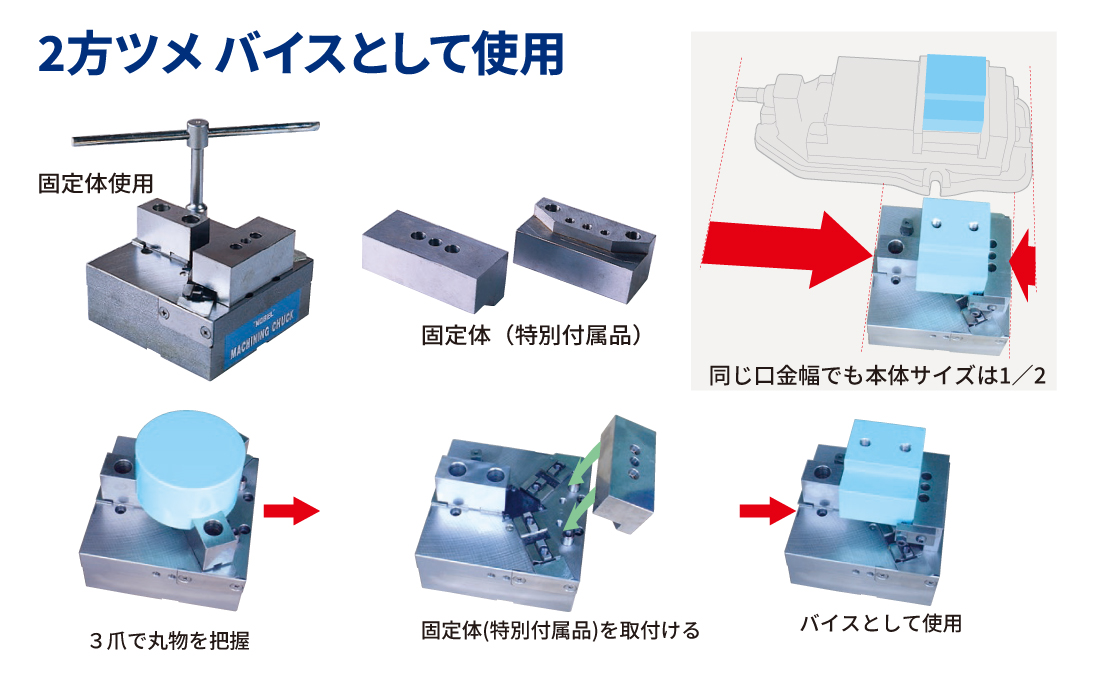 2方ツメ バイスとして使用

固定体使用

MACHINING CHUCK

固定体（特別付属品）

同じ口金幅でも本体サイズは1／2

３爪で丸物を把握

固定体(特別付属品)を取付ける

バイスとして使用