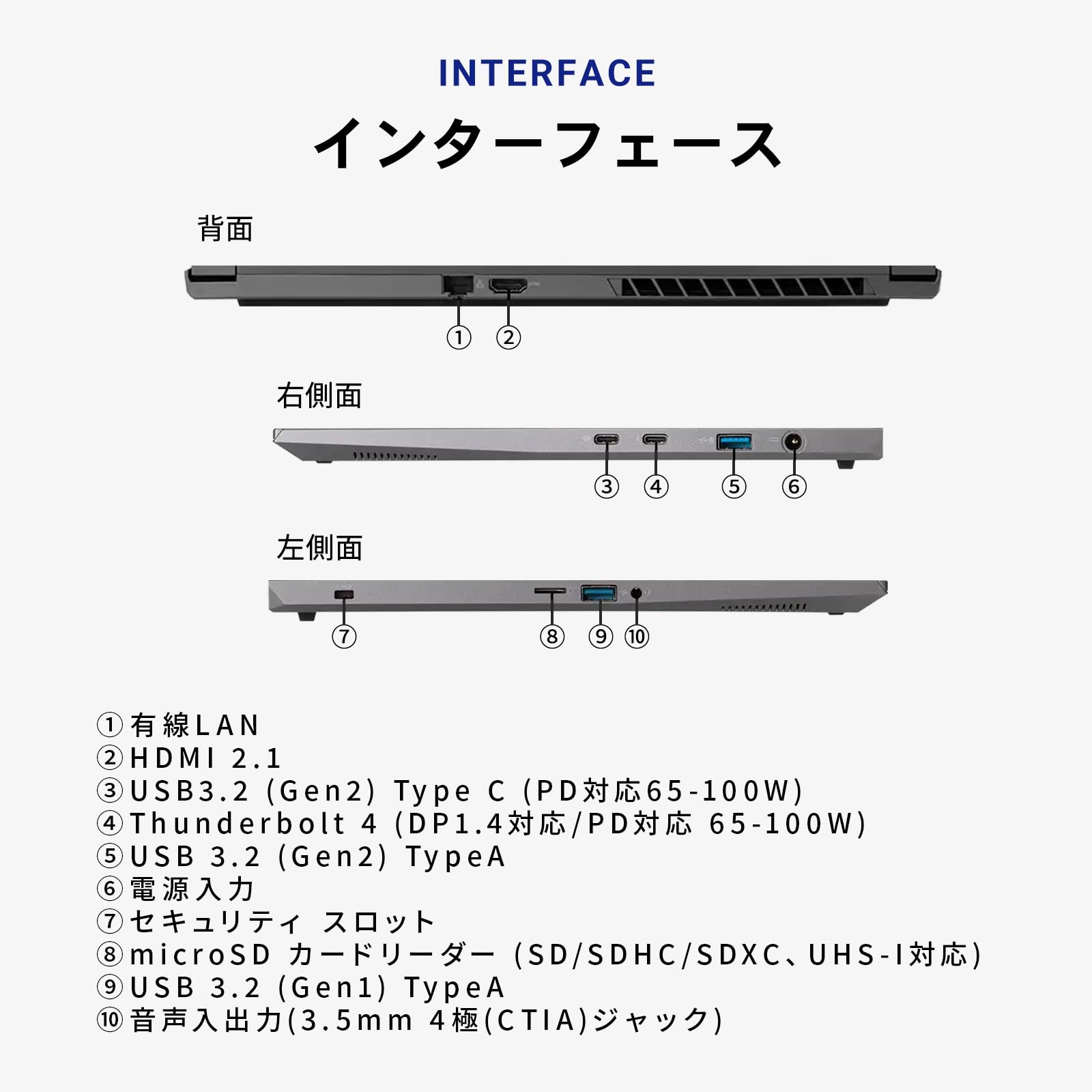 INTERFACE
インターフェース

背面

① ②

右側面

③ ④ ⑤ ⑥

左側面

⑦ ⑧ ⑨ ⑩

①有線LAN
②HDMI 2.1
③USB3.2 (Gen2) Type C (PD対応65-100W)
④Thunderbolt 4 (DP1.4対応/PD対応 65-100W)
⑤USB 3.2 (Gen2) TypeA
⑥電源入力
⑦セキュリティ スロット
⑧microSD カードリーダー (SD/SDHC/SDXC、UHS-I対応)
⑨USB 3.2 (Gen1) TypeA
⑩音声入出力(3.5mm 4極(CTIA)ジャック)