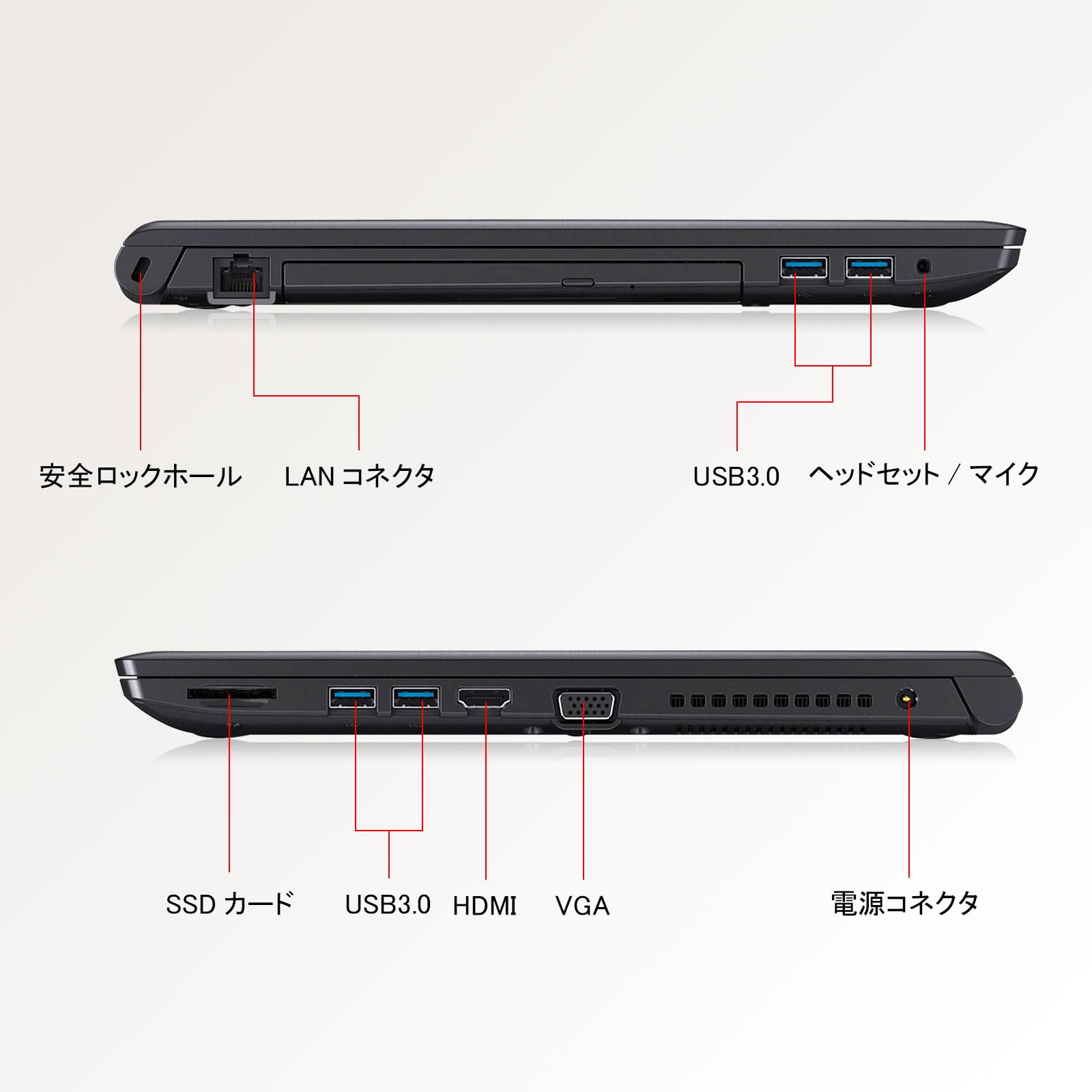 安全ロックホール LAN コネクタ USB3.0 ヘッドセット / マイク

SSD カード USB3.0 HDMI VGA 電源コネクタ