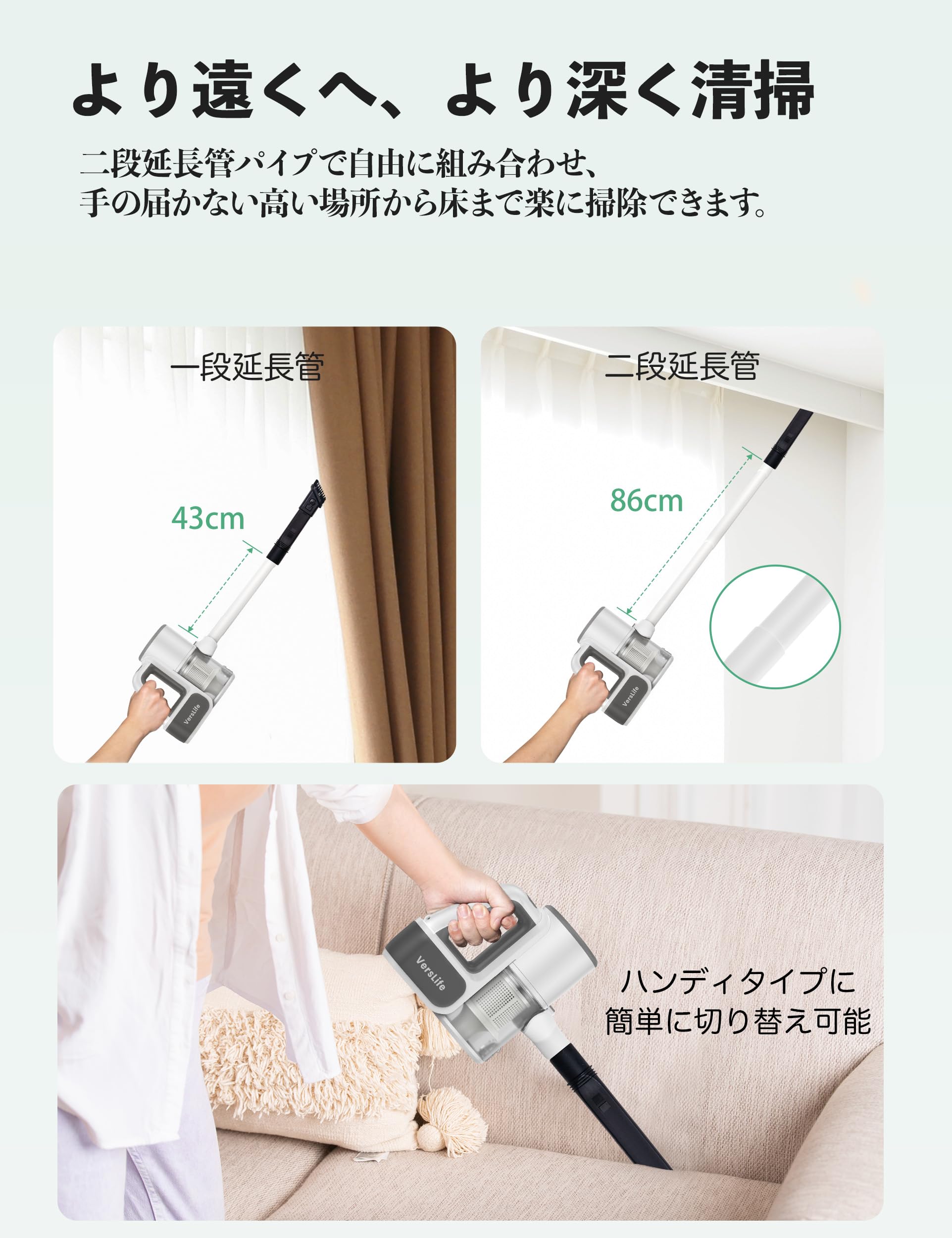 より遠くへ、より深く清掃

二段延長管パイプで自由に組み合わせ、
手の届かない高い場所から床まで楽に掃除できます。

一段延長管

43cm

VersLife

二段延長管

86cm

VersLife

VersLife

ハンディタイプに
簡単に切り替え可能