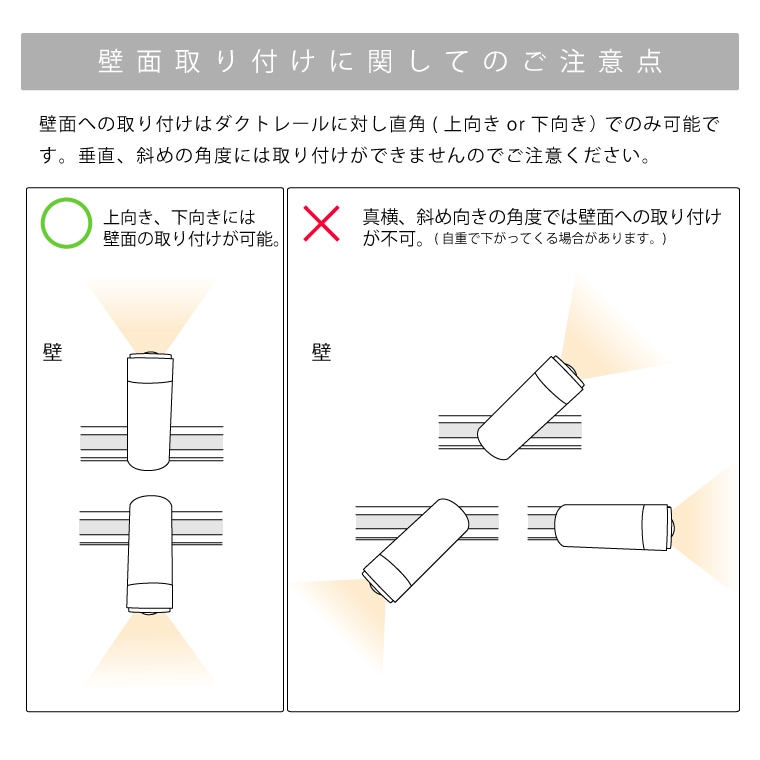 壁面取り付けに関してのご注意点

壁面への取り付けはダクトレールに対し直角 ( 上向き or 下向き ) でのみ可能です。垂直、斜めの角度には取り付けができませんのでご注意ください。

上向き、下向きには壁面の取り付けが可能。

壁

真横、斜め向きの角度では壁面への取り付けが不可。( 自重で下がってくる場合があります。)

壁