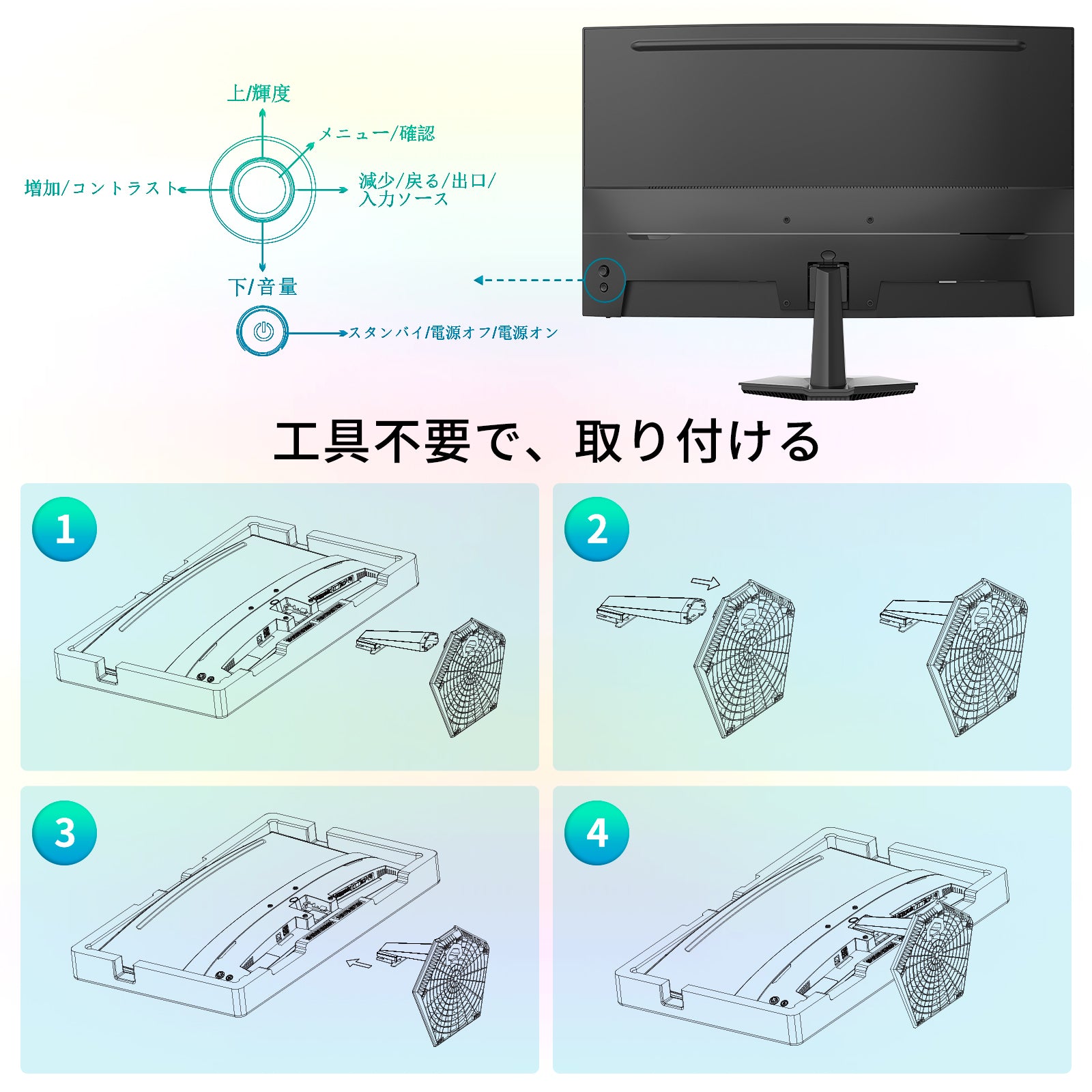 上/輝度

メニュー/確認

増加/コントラスト

減少/戻る/出口/入力ソース

下/音量

スタンバイ/電源オフ/電源オン

工具不要で、取り付ける

1

2

3

4