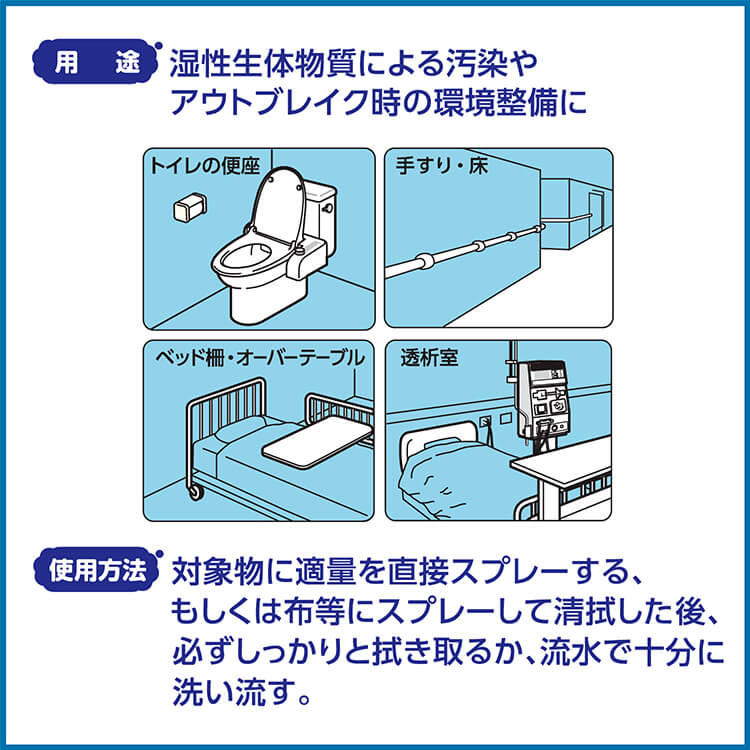 用　途

湿性生体物質による汚染やアウトブレイク時の環境整備に

トイレの便座

手すり・床

ベッド柵・オーバーテーブル

透析室

使用方法

対象物に適量を直接スプレーする、もしくは布等にスプレーして清拭した後、必ずしっかりと拭き取るか、流水で十分に洗い流す。