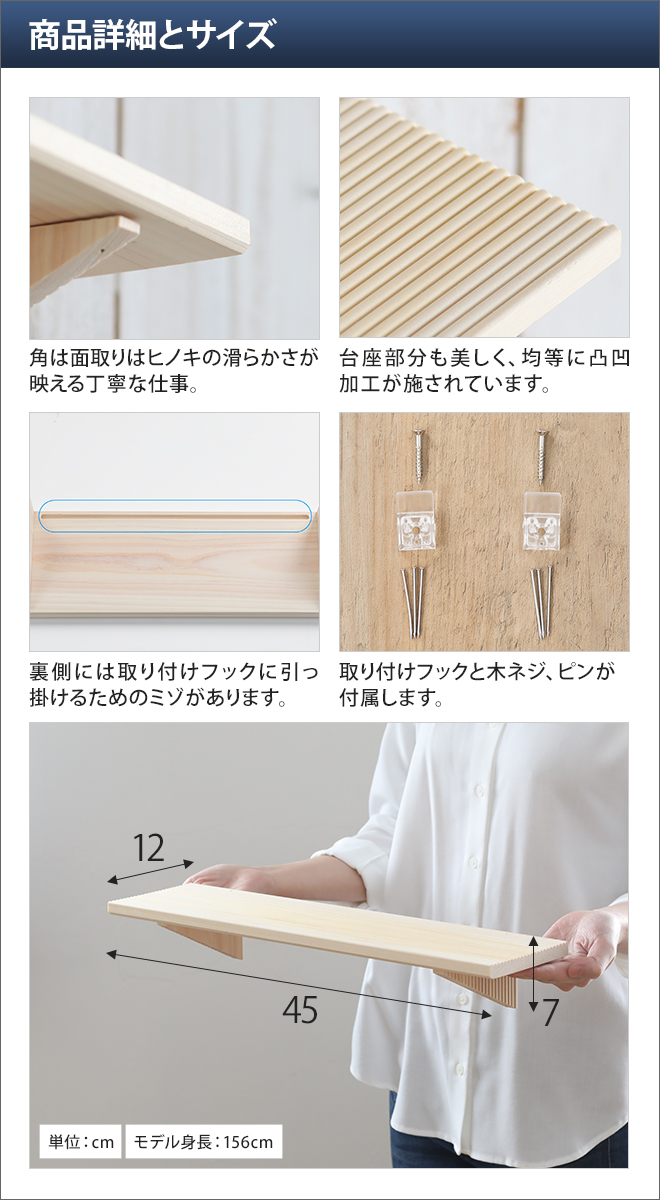 商品詳細とサイズ

角は面取りはヒノキの滑らかさが映える丁寧な仕事。

台座部分も美しく、均等に凸凹加工が施されています。

裏側には取り付けフックに引っ掛けるためのミゾがあります。

取り付けフックと木ネジ、ピンが付属します。

12

45

7

単位：cm

モデル身長：156cm