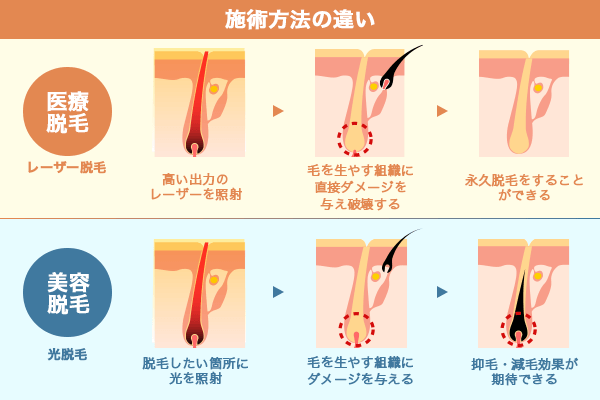 施術方法の違い

医療脱毛

レーザー脱毛

高い出力のレーザーを照射

毛を生やす組織に直接ダメージを与え破壊する

永久脱毛をすることができる

美容脱毛

光脱毛

脱毛したい箇所に光を照射

毛を生やす組織にダメージを与える

抑毛・減毛効果が期待できる